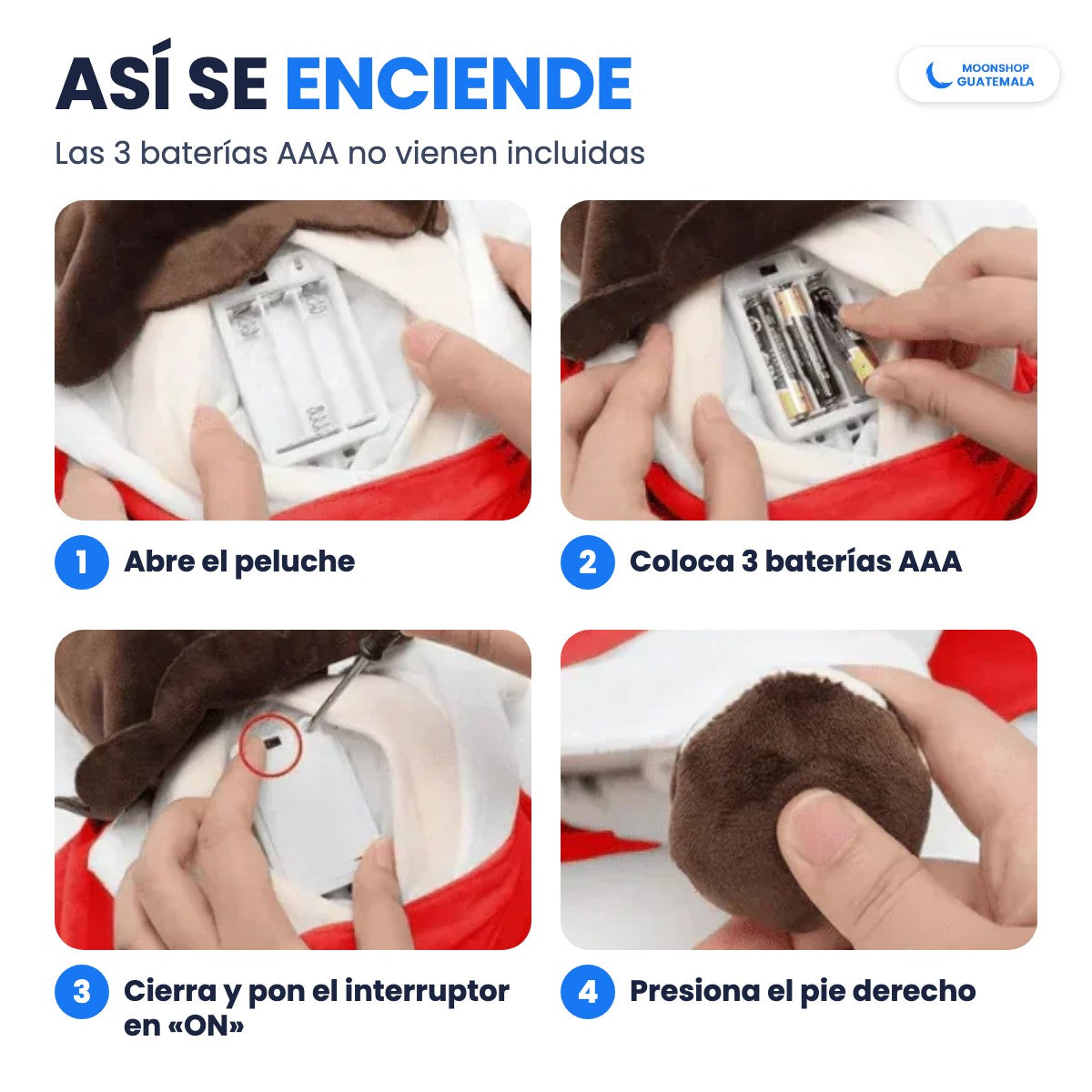 ASÍ SE ENCIENDE

MOONSHOP
GUATEMALA

Las 3 baterías AAA no vienen incluidas

1 Abre el peluche

2 Coloca 3 baterías AAA

3 Cierra y pon el interruptor en «ON»

4 Presiona el pie derecho